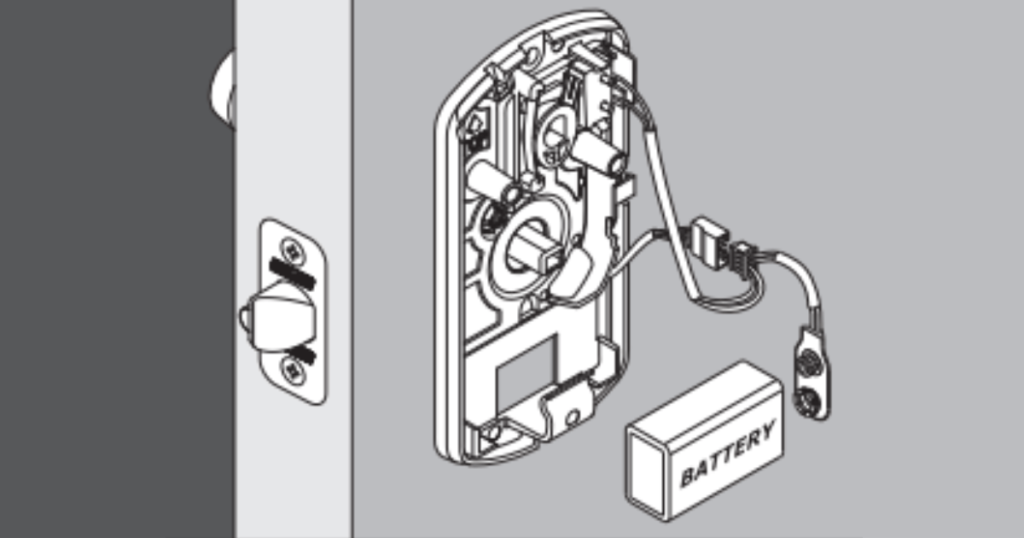 BATTERY